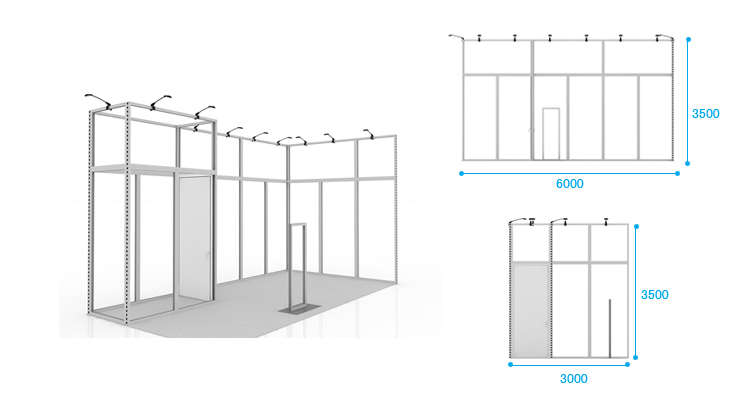 3500

6000

3500

3000